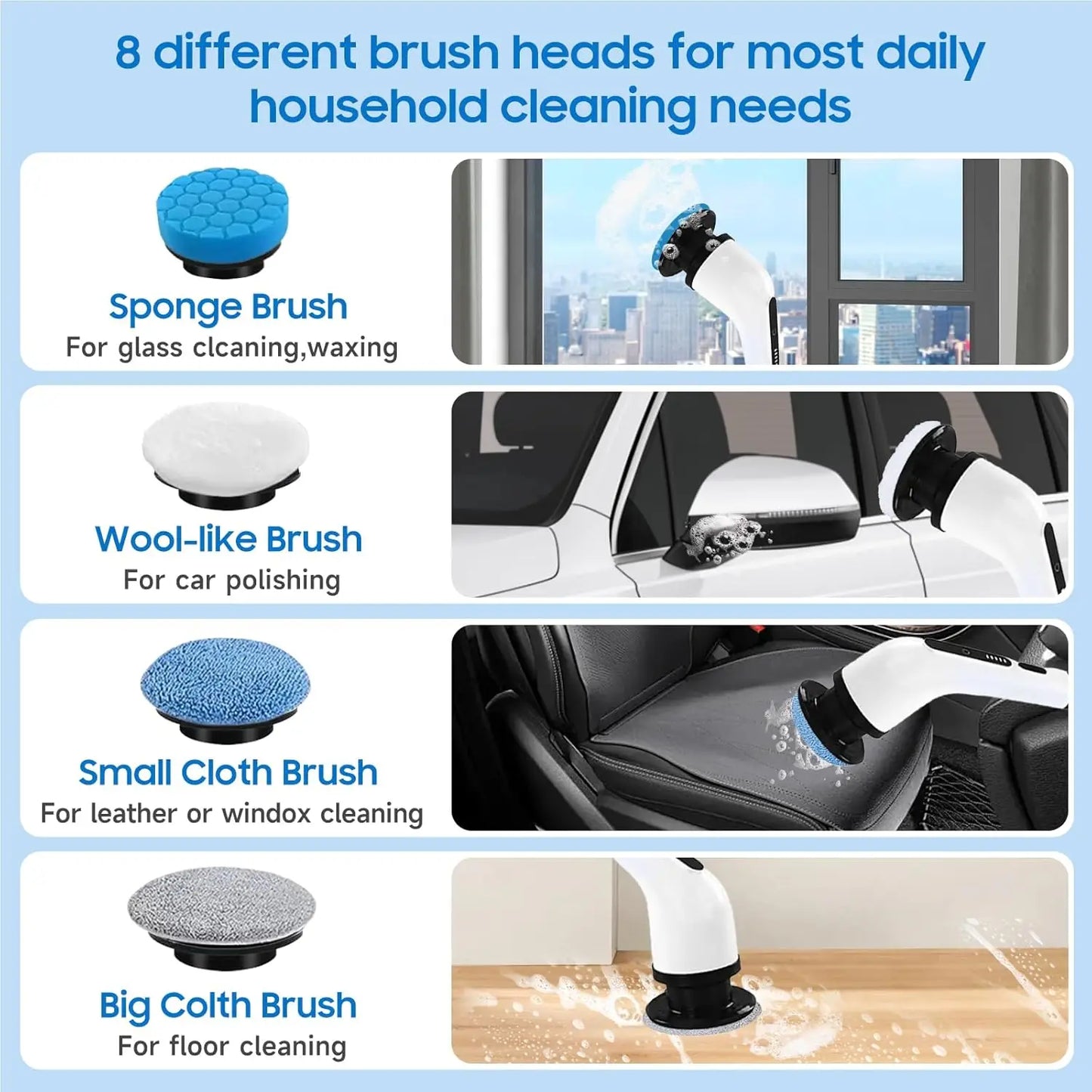 8 different brush heads for most daily household cleaning needs

Sponge Brush
For glass clcaning,waxing

Wool-like Brush
For car polishing

Small Cloth Brush
For leather or windox cleaning

Big Colth Brush
For floor cleaning