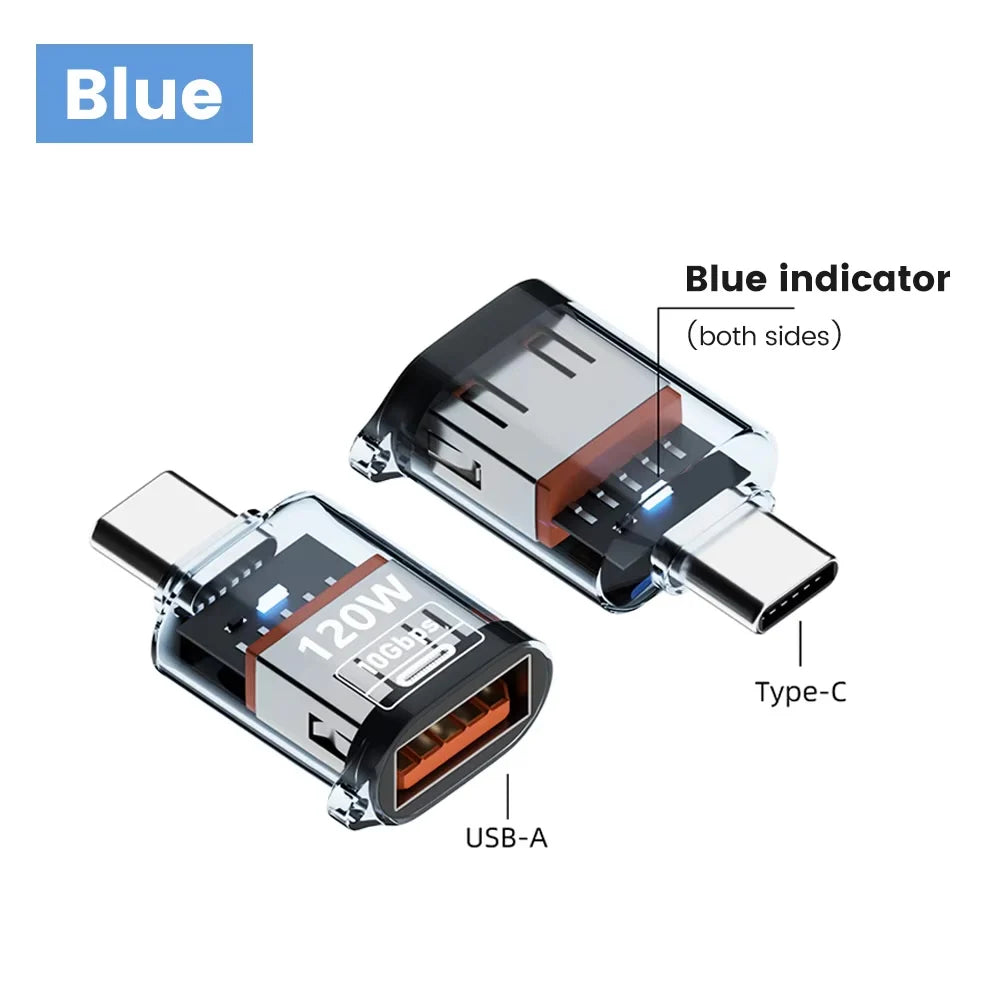 Blue

Blue indicator
(both sides)

120W
10Gbps

Type-C

USB-A